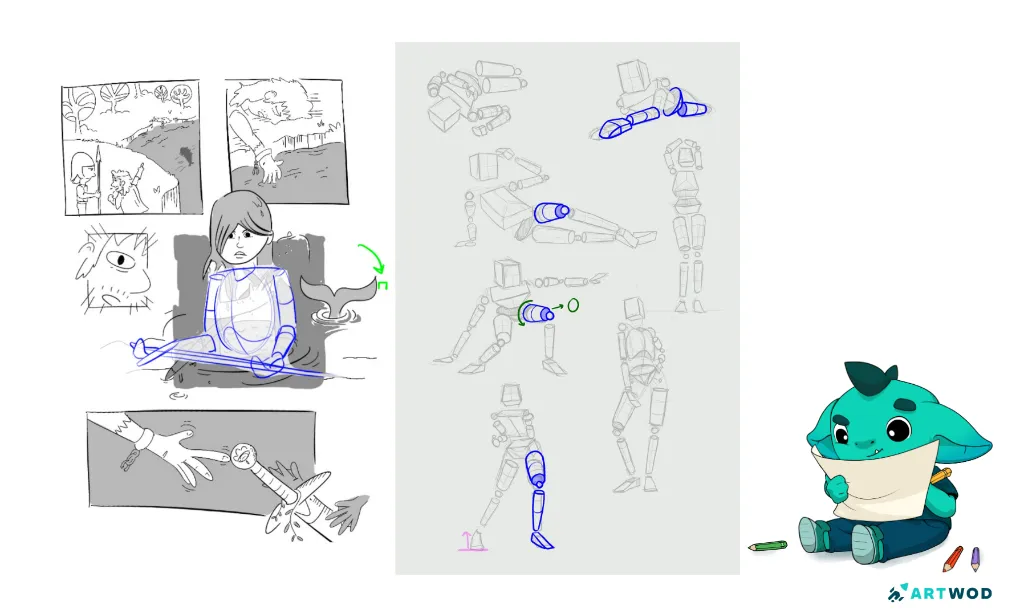 ARTWOD